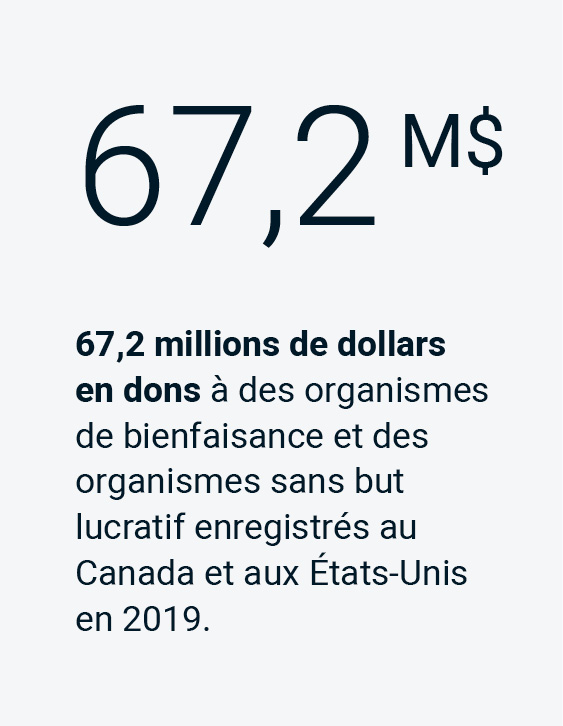 67,2 M$

67,2 millions de dollars en dons à des organismes de bienfaisance et des organismes sans but lucratif enregistrés au Canada et aux États-Unis en 2019.