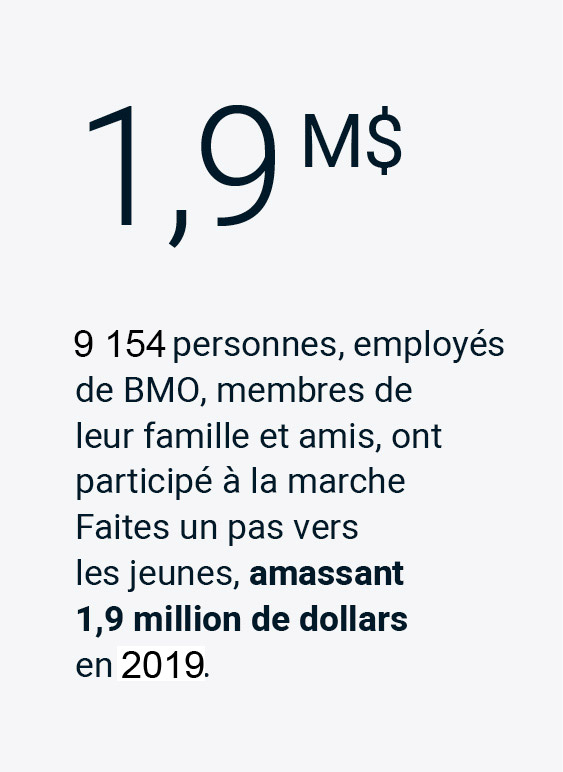 1,9 M$

9 154 personnes, employés de BMO, membres de leur famille et amis, ont participé à la marche Faites un pas vers les jeunes, amassant 1,9 million de dollars en 2019.